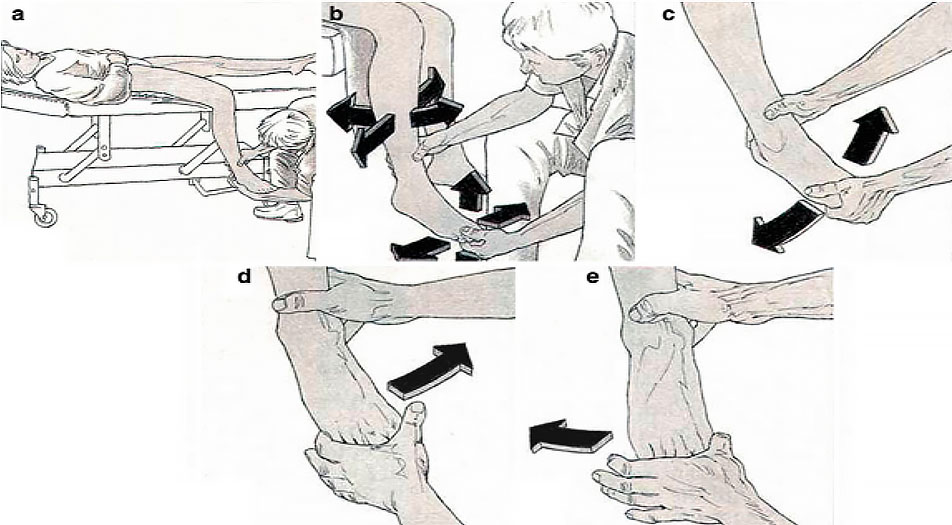 a
b
c
d
e